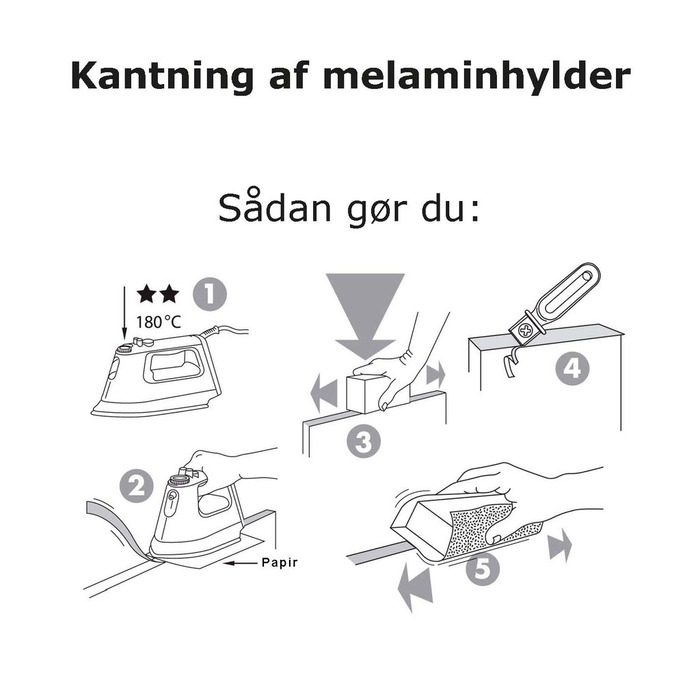 Kantning af melaminhylder

Sådan gør du:

★★ 1
180°C

3

4

2

Papir

5